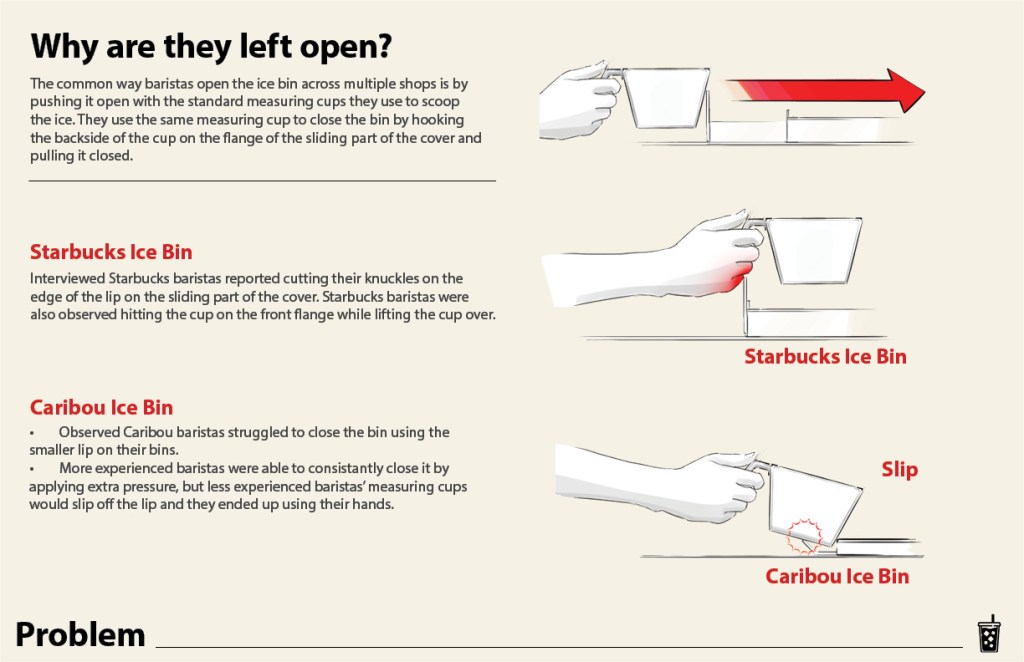 Why are they left open?

The common way baristas open the ice bin across multiple shops is by pushing it open with the standard measuring cups they use to scoop the ice. They use the same measuring cup to close the bin by hooking the backside of the cup on the flange of the sliding part of the cover and pulling it closed.

Starbucks Ice Bin

Interviewed Starbucks baristas reported cutting their knuckles on the edge of the lip on the sliding part of the cover. Starbucks baristas were also observed hitting the cup on the front flange while lifting the cup over.

Starbucks Ice Bin

Caribou Ice Bin

• Observed Caribou baristas struggled to close the bin using the smaller lip on their bins.
• More experienced baristas were able to consistantly close it by applying extra pressure, but less experienced baristas' measuring cups would slip off the lip and they ended up using their hands.

Slip

Caribou Ice Bin

Problem