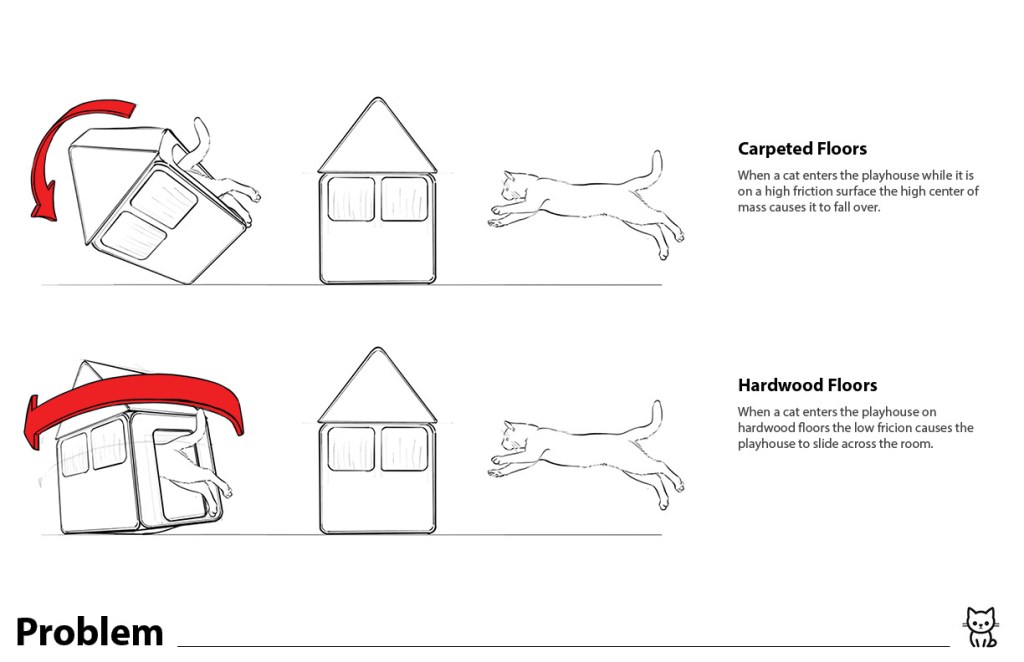 Carpeted Floors

When a cat enters the playhouse while it is on a high friction surface the high center of mass causes it to fall over.

Hardwood Floors

When a cat enters the playhouse on hardwood floors the low fricion causes the playhouse to slide across the room.

Problem