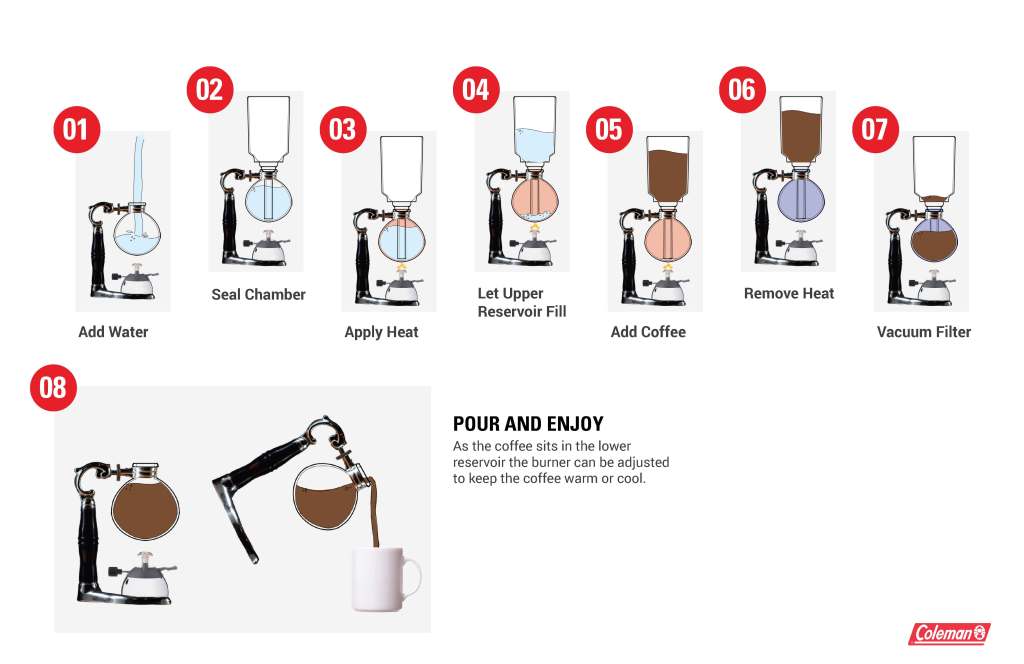 01

Add Water

02

Seal Chamber

03

Apply Heat

04

Let Upper Reservoir Fill

05

Add Coffee

06

Remove Heat

07

Vacuum Filter

08

POUR AND ENJOY

As the coffee sits in the lower reservoir the burner can be adjusted to keep the coffee warm or cool.

Coleman