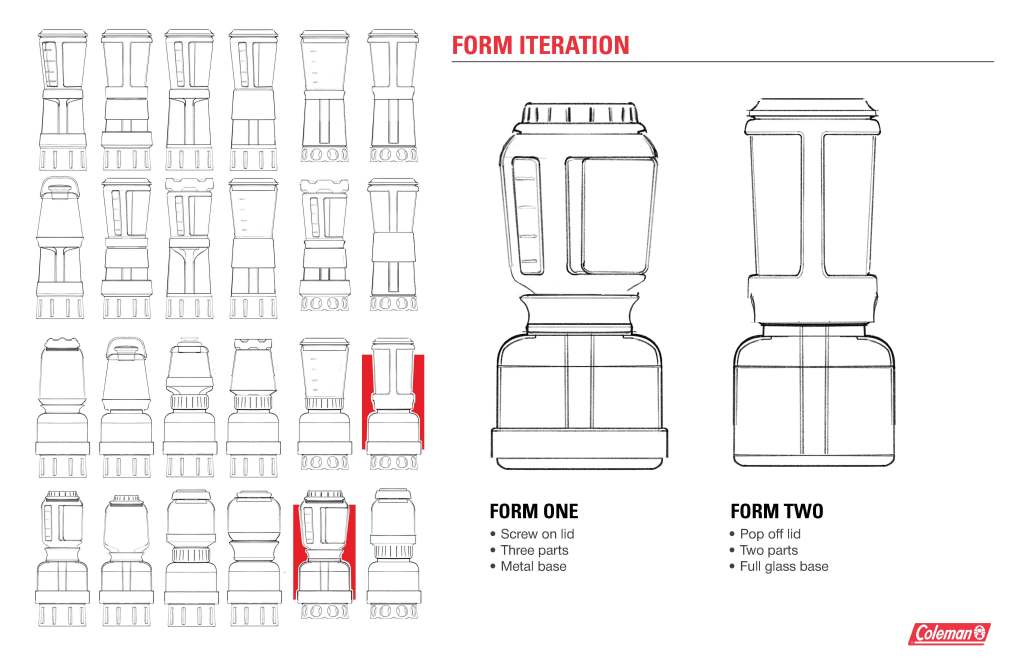 FORM ITERATION

FORM ONE
• Screw on lid
• Three parts
• Metal base

FORM TWO
• Pop off lid
• Two parts
• Full glass base

Coleman