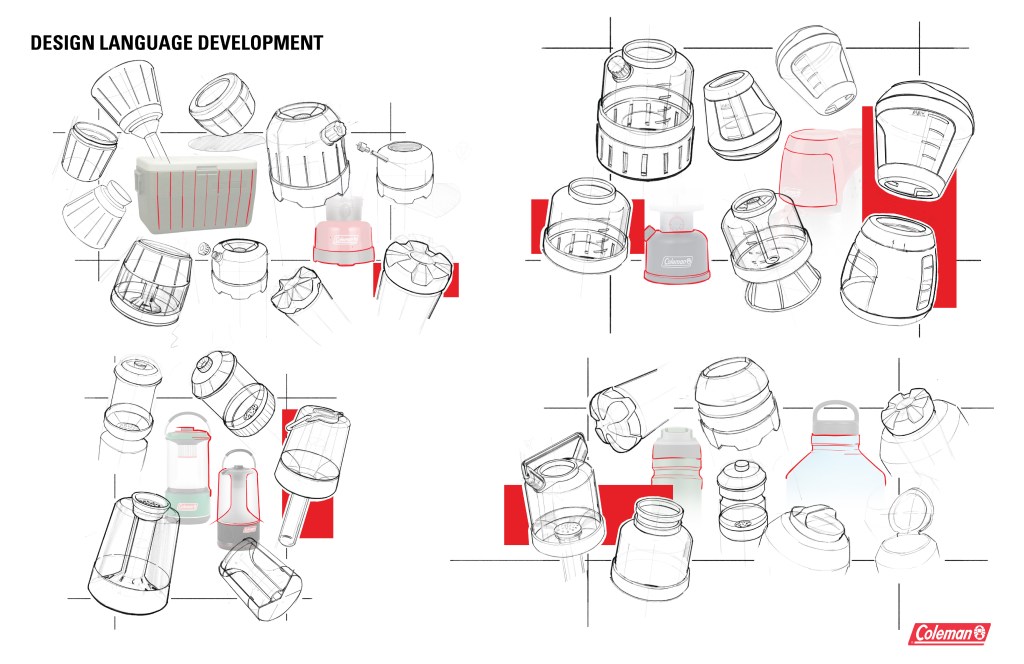 DESIGN LANGUAGE DEVELOPMENT

Coleman

Coleman

Coleman