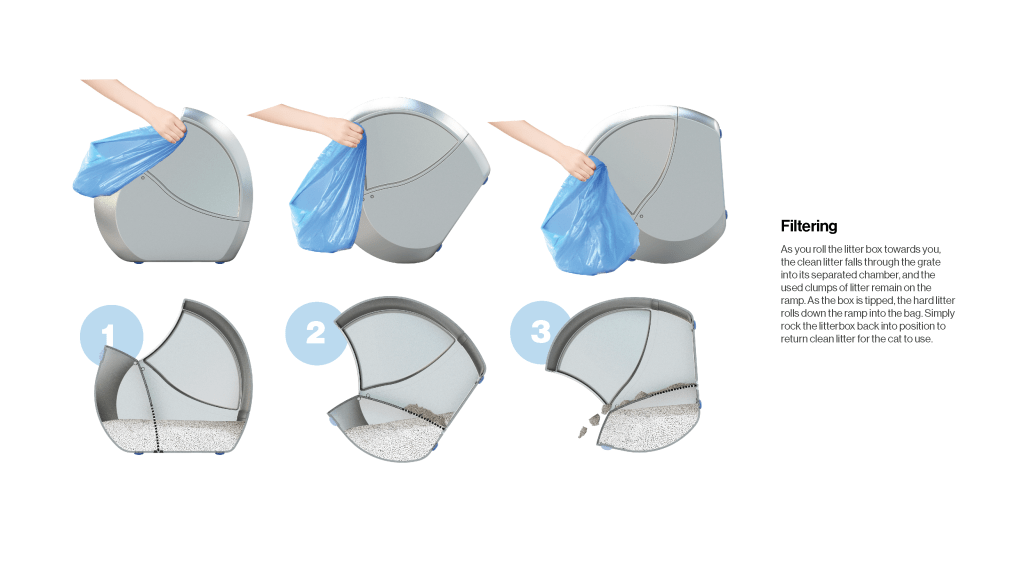 1

2

3

Filtering

As you roll the litter box towards you, the clean litter falls through the grate into its separated chamber, and the used clumps of litter remain on the ramp. As the box is tipped, the hard litter rolls down the ramp into the bag. Simply rock the litterbox back into position to return clean litter for the cat to use.